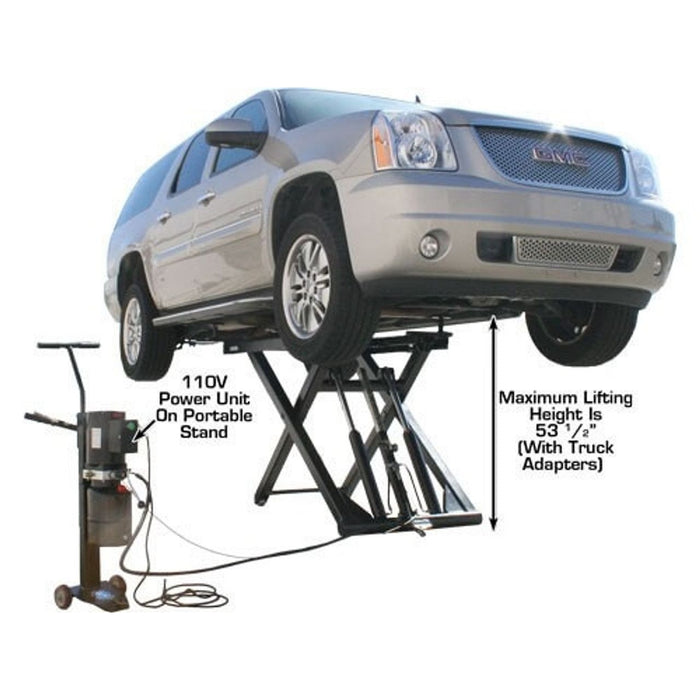 GMC

110V
Power Unit
On Portable
Stand

Maximum Lifting
Height Is
53 $^1/_2$"
(With Truck
Adapters)