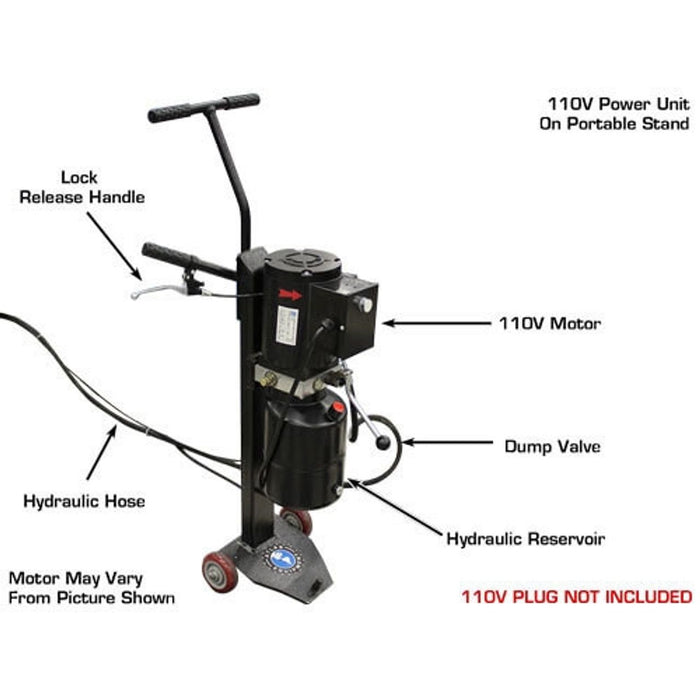 110V Power Unit
On Portable Stand

Lock
Release Handle

110V Motor

Dump Valve

Hydraulic Hose

Hydraulic Reservoir

Motor May Vary
From Picture Shown

110V PLUG NOT INCLUDED