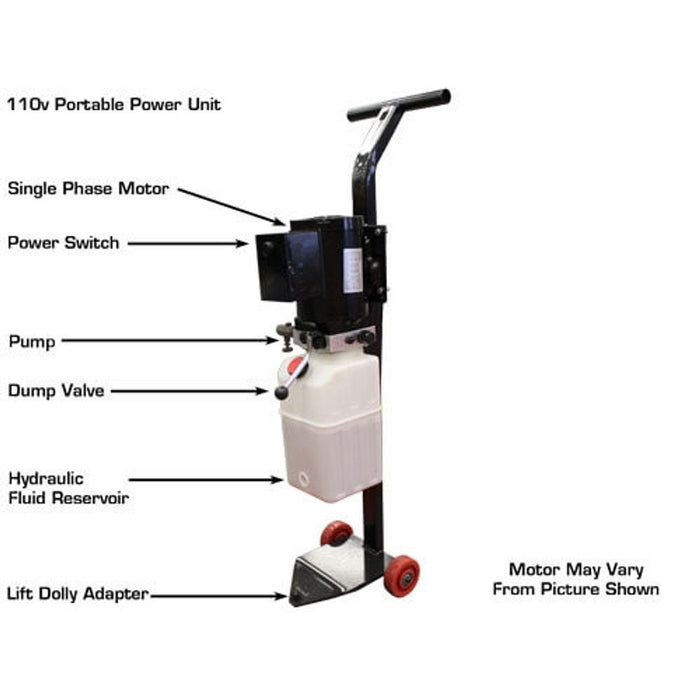 110v Portable Power Unit

Single Phase Motor

Power Switch

Pump

Dump Valve

Hydraulic Fluid Reservoir

Lift Dolly Adapter

Motor May Vary From Picture Shown