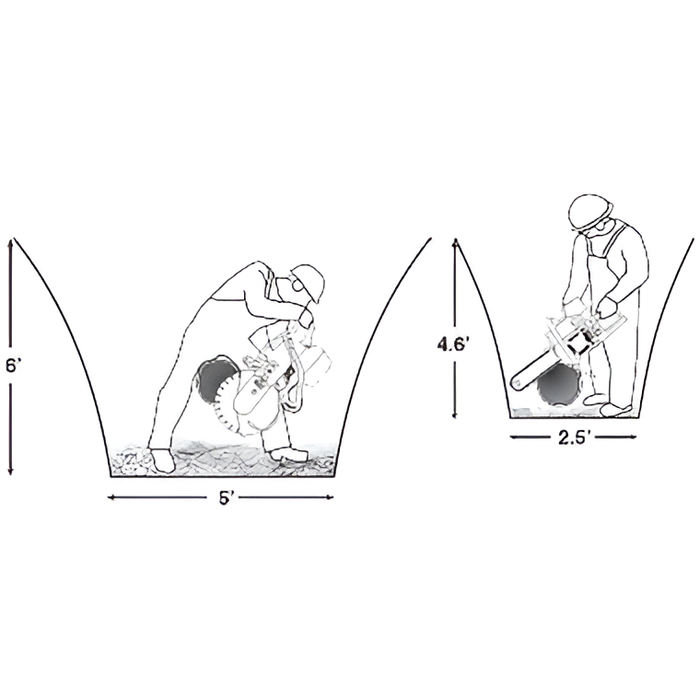 6'

5'

4.6'

2.5'