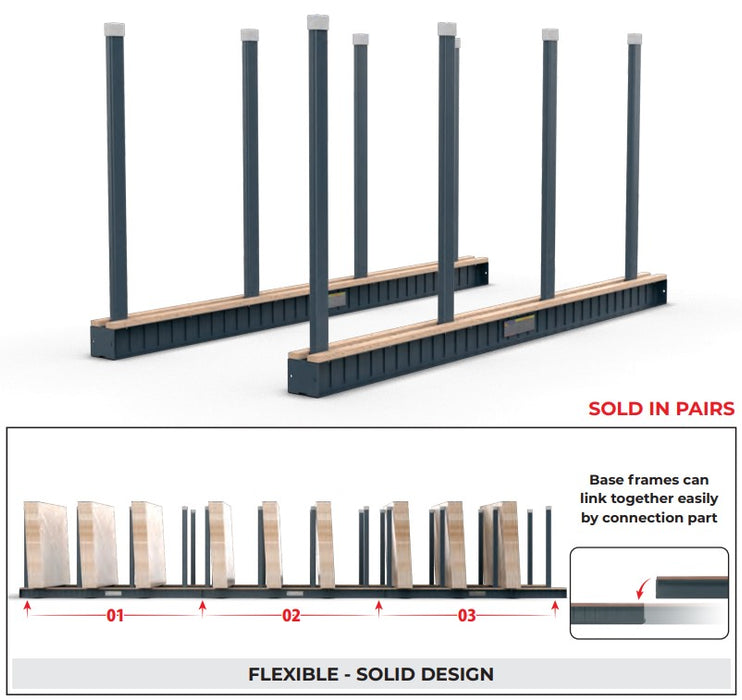 SOLD IN PAIRS

Base frames can link together easily by connection part

01

02

03

FLEXIBLE - SOLID DESIGN