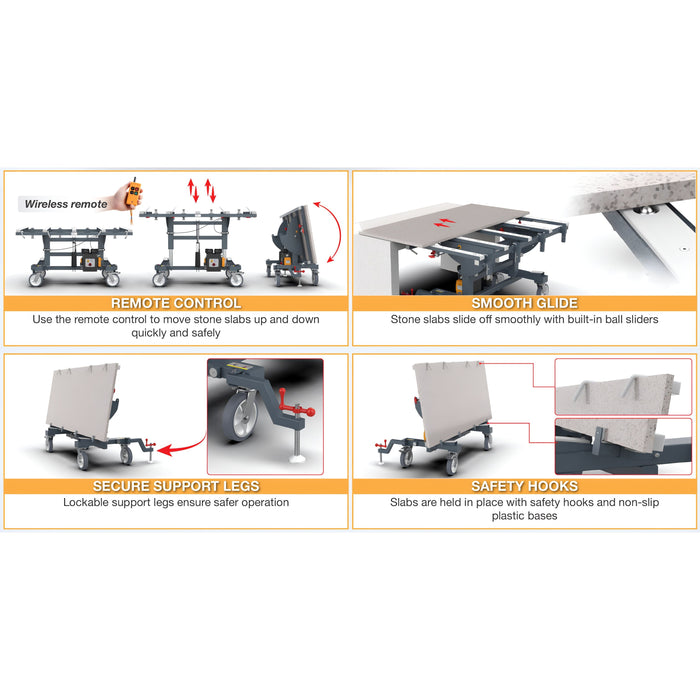 Wireless remote

REMOTE CONTROL

Use the remote control to move stone slabs up and down quickly and safely

SMOOTH GLIDE

Stone slabs slide off smoothly with built-in ball sliders

SECURE SUPPORT LEGS

Lockable support legs ensure safer operation

SAFETY HOOKS

Slabs are held in place with safety hooks and non-slip plastic bases