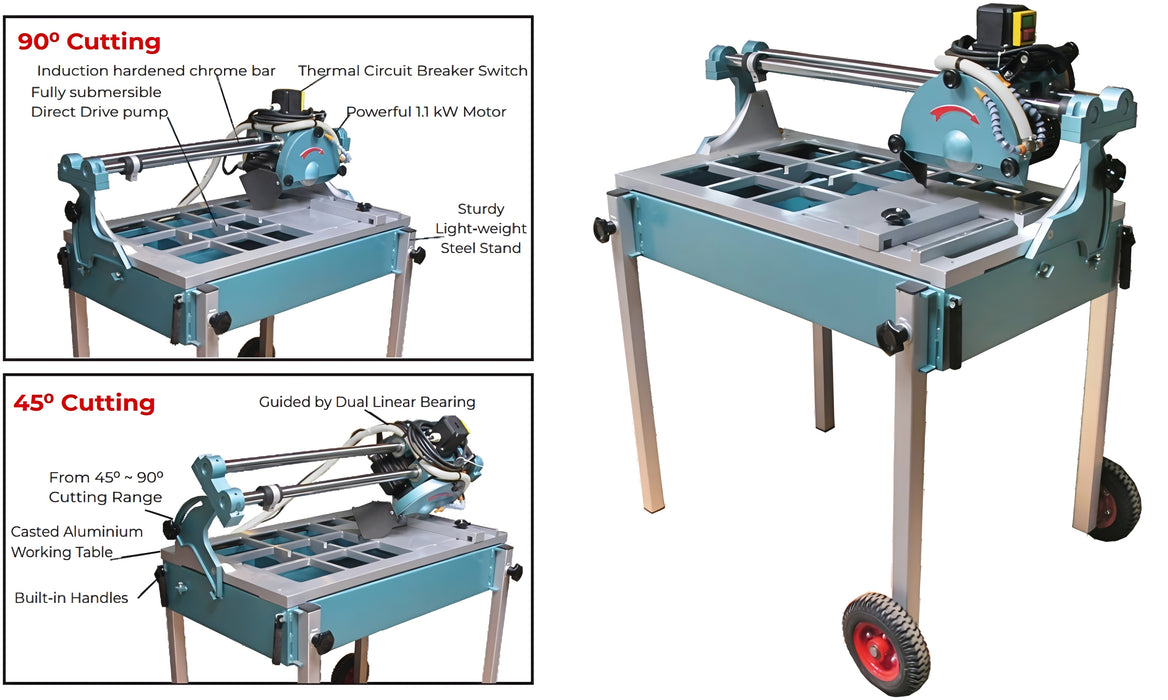 90º Cutting

Induction hardened chrome bar

Thermal Circuit Breaker Switch

Fully submersible Direct Drive pump

Powerful 1.1 kW Motor

Sturdy Light-weight Steel Stand

45º Cutting

Guided by Dual Linear Bearing

From 45º ~ 90º Cutting Range

Casted Aluminium Working Table

Built-in Handles